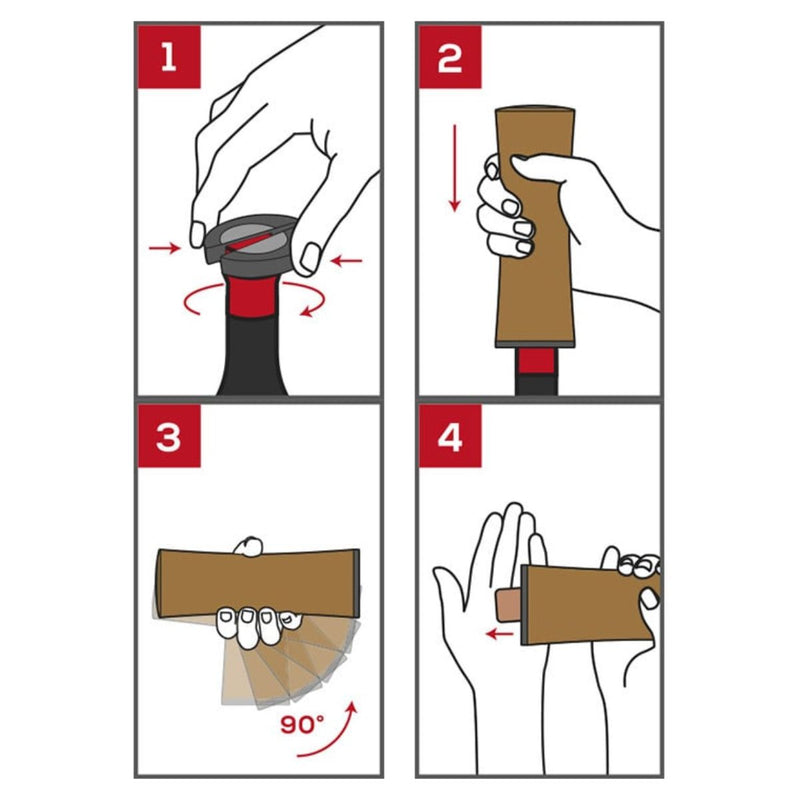 1

2

3

90°

4