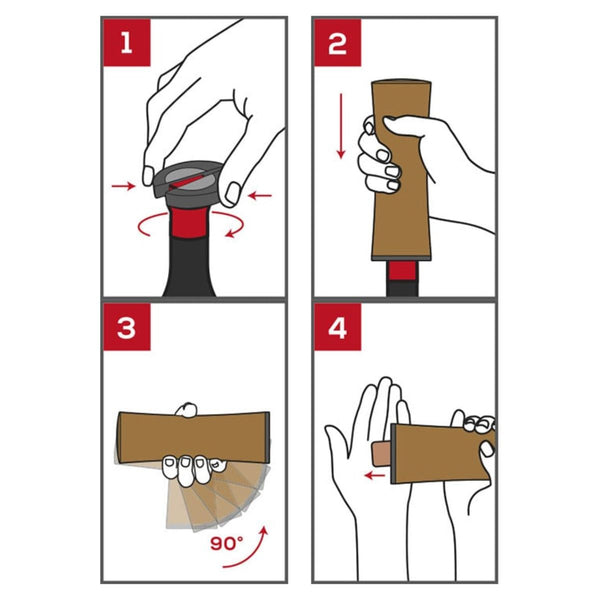 1

2

3

90°

4