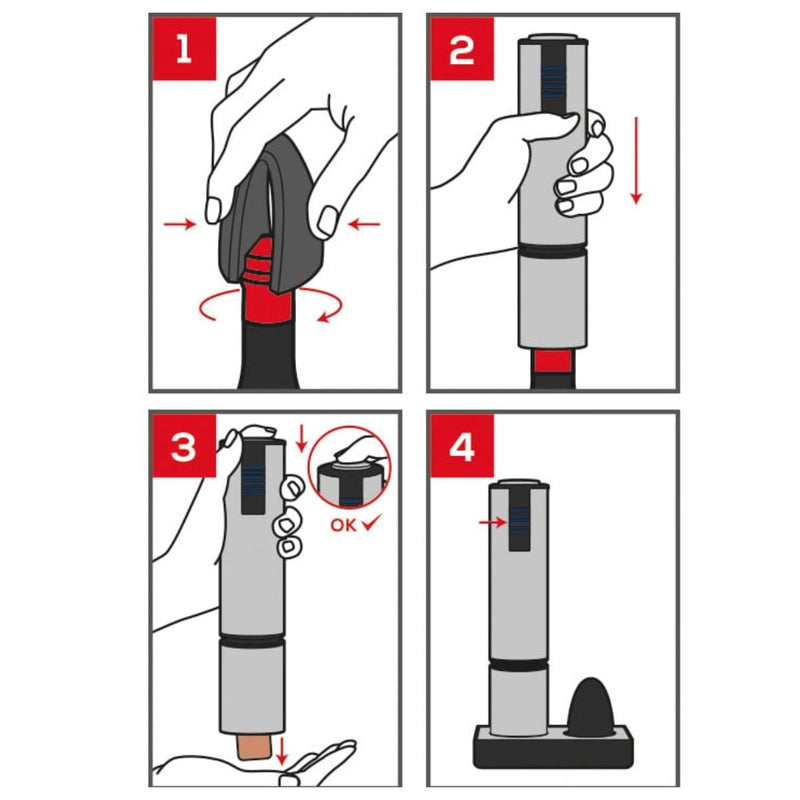 1

2

3

OK ✓

4