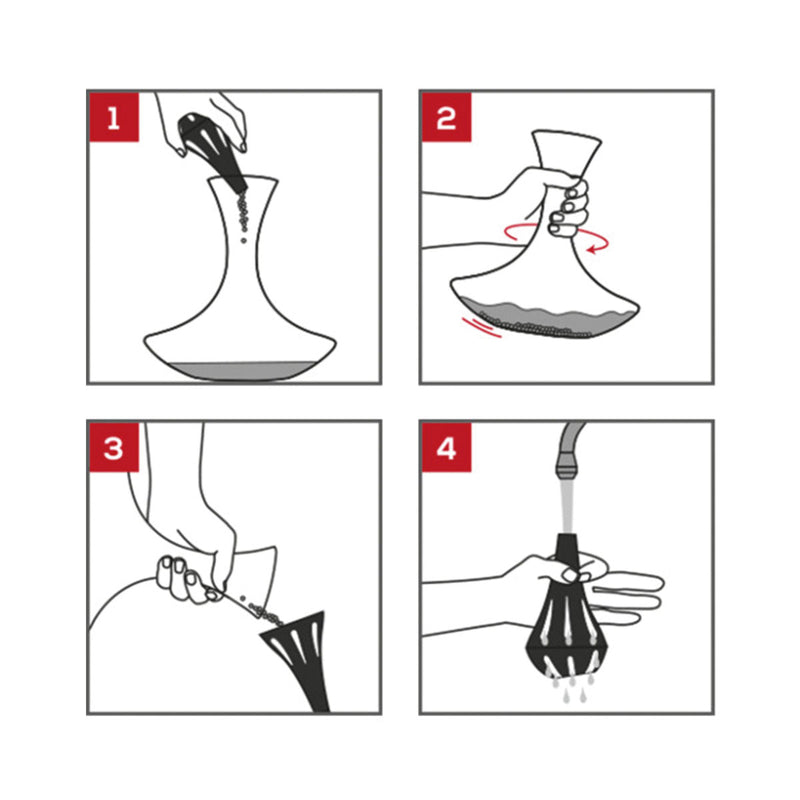 1

2

3

4